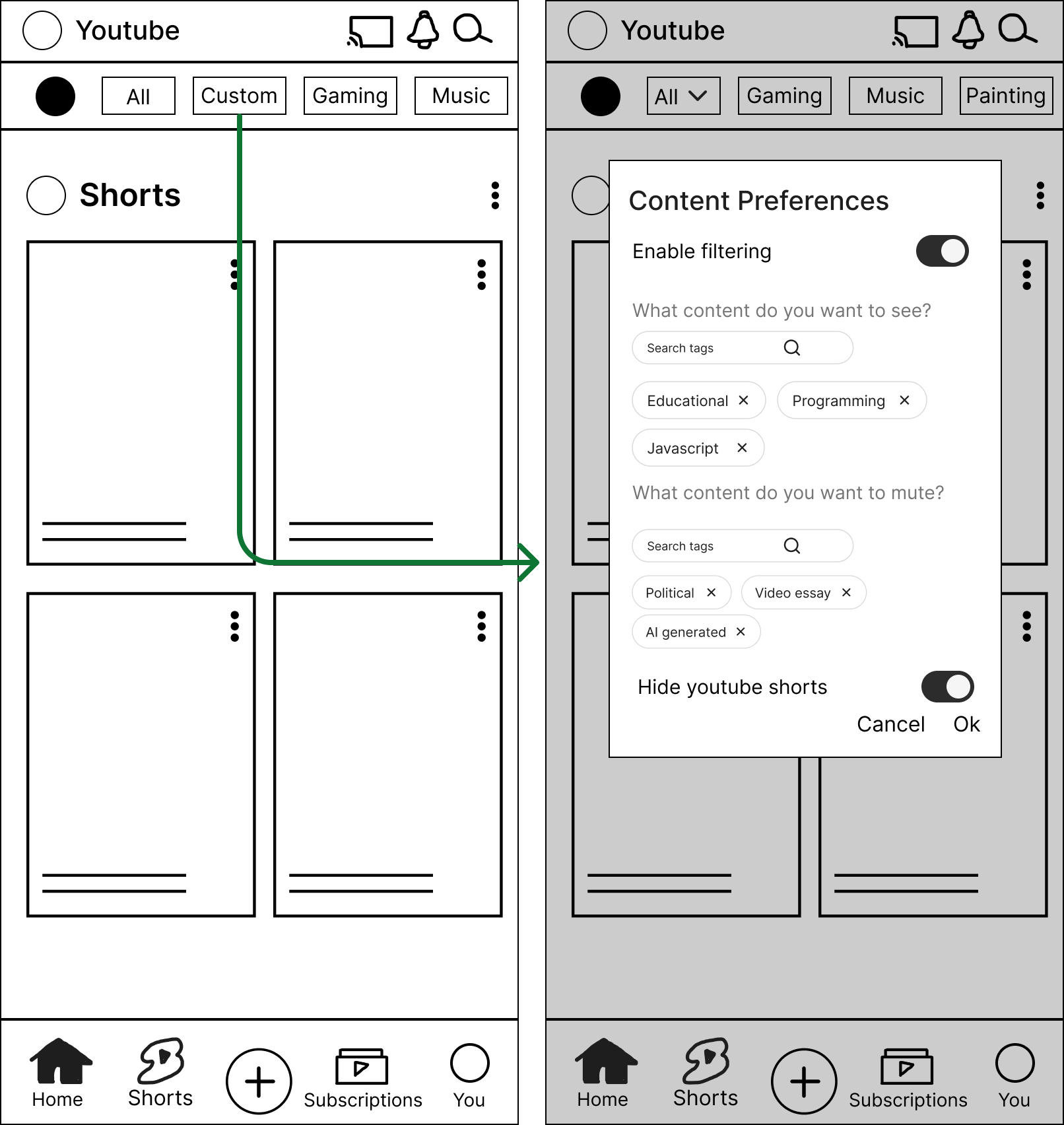 Youtube

All
Custom
Gaming
Music

Shorts

Home
Shorts
Subscriptions
You

Youtube

All
Gaming
Music
Painting

Content Preferences

Enable filtering

What content do you want to see?

Search tags

Educational ×
Programming ×
Javascript ×

What content do you want to mute?

Search tags

Political ×
Video essay ×
AI generated ×

Hide youtube shorts

Cancel Ok

Home
Shorts
Subscriptions
You